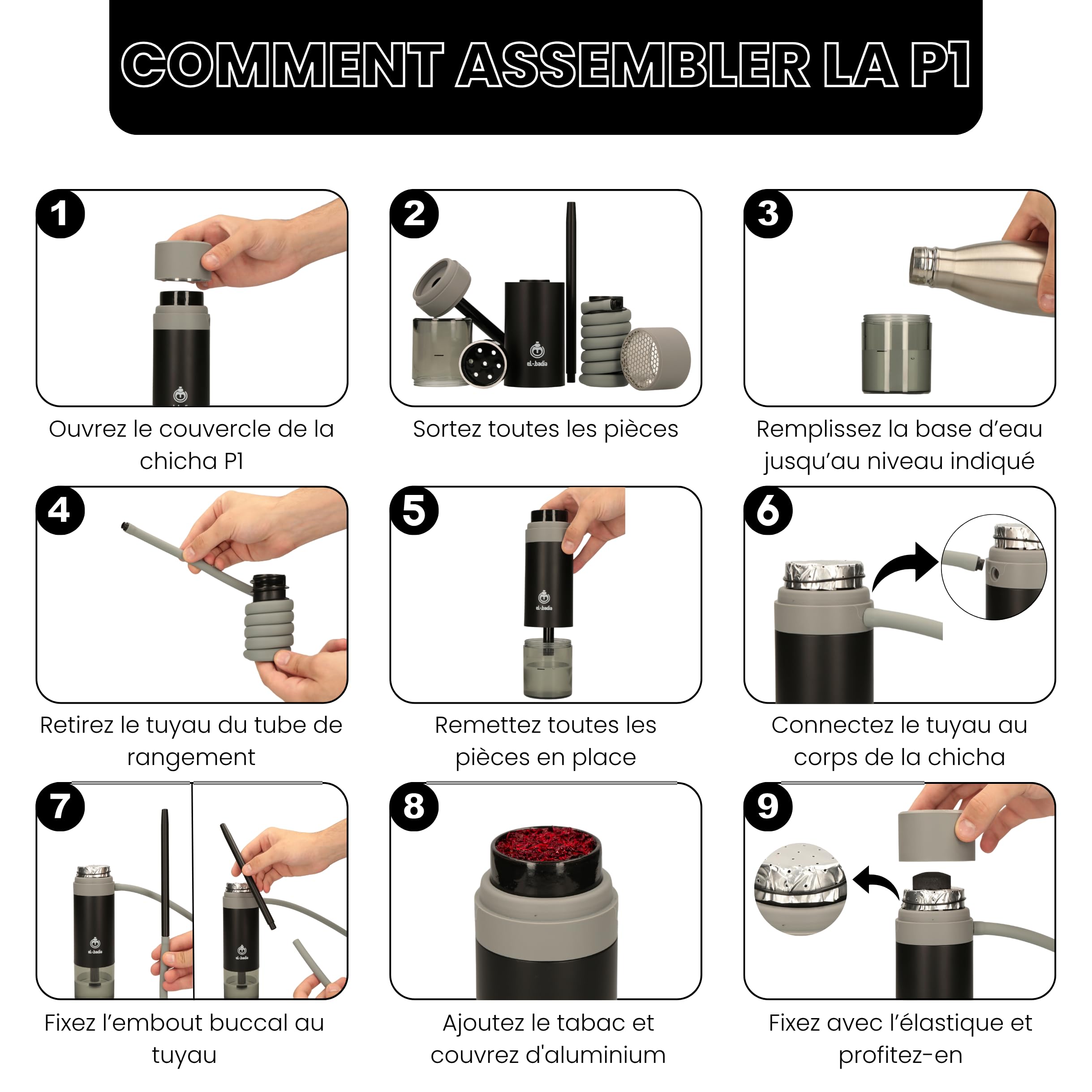 COMMENT ASSEMBLER LA P1

1

Ouvrez le couvercle de la chicha P1

2

el-badia

Sortez toutes les pièces

3

Remplissez la base d'eau jusqu'au niveau indiqué

4

Retirez le tuyau du tube de rangement

5

el-badia

Remettez toutes les pièces en place

6

Connectez le tuyau au corps de la chicha

7

el-badia

el-badia

Fixez l'embout buccal au tuyau

8

Ajoutez le tabac et couvrez d'aluminium

9

Fixez avec l'élastique et profitez-en